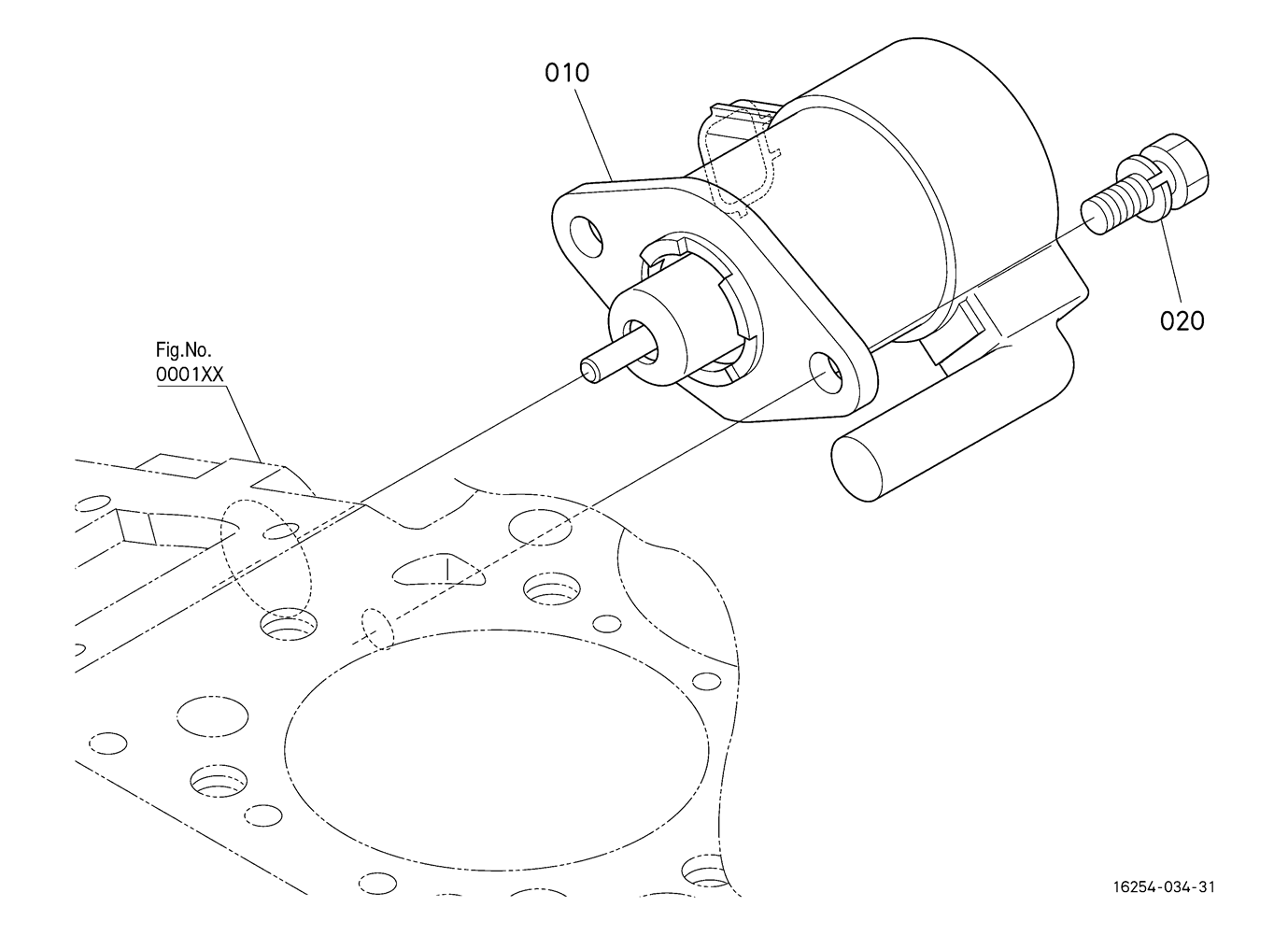 010

020

Fig.No.
0001XX

16254-034-31